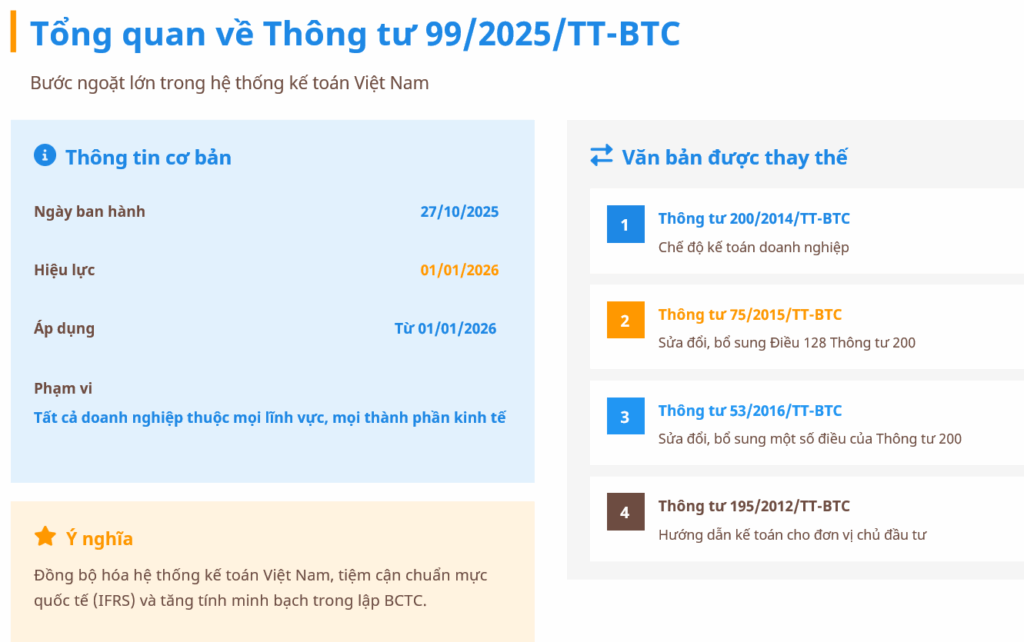 Tổng quan về Thông tư 99/2025/TT-BTC

Bước ngoặt lớn trong hệ thống kế toán Việt Nam

Thông tin cơ bản

Ngày ban hành 27/10/2025

Hiệu lực 01/01/2026

Áp dụng Từ 01/01/2026

Phạm vi
Tất cả doanh nghiệp thuộc mọi lĩnh vực, mọi thành phần kinh tế

Ý nghĩa

Đồng bộ hóa hệ thống kế toán Việt Nam, tiệm cận chuẩn mực quốc tế (IFRS) và tăng tính minh bạch trong lập BCTC.

Văn bản được thay thế

1
Thông tư 200/2014/TT-BTC
Chế độ kế toán doanh nghiệp

2
Thông tư 75/2015/TT-BTC
Sửa đổi, bổ sung Điều 128 Thông tư 200

3
Thông tư 53/2016/TT-BTC
Sửa đổi, bổ sung một số điều của Thông tư 200

4
Thông tư 195/2012/TT-BTC
Hướng dẫn kế toán cho đơn vị chủ đầu tư