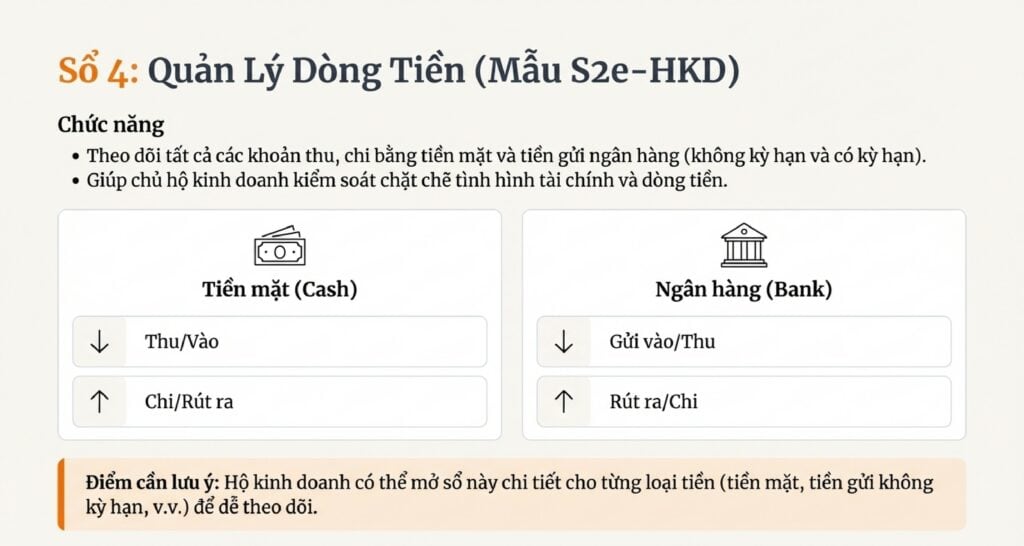 Sổ 4: Quản Lý Dòng Tiền (Mẫu S2e-HKD)

Chức năng

• Theo dõi tất cả các khoản thu, chi bằng tiền mặt và tiền gửi ngân hàng (không kỳ hạn và có kỳ hạn).
• Giúp chủ hộ kinh doanh kiểm soát chặt chẽ tình hình tài chính và dòng tiền.

Tiền mặt (Cash)

↓ Thu/Vào

↑ Chi/Rút ra

Ngân hàng (Bank)

↓ Gửi vào/Thu

↑ Rút ra/Chi

Điểm cần lưu ý: Hộ kinh doanh có thể mở sổ này chi tiết cho từng loại tiền (tiền mặt, tiền gửi không kỳ hạn, v.v.) để dễ theo dõi.